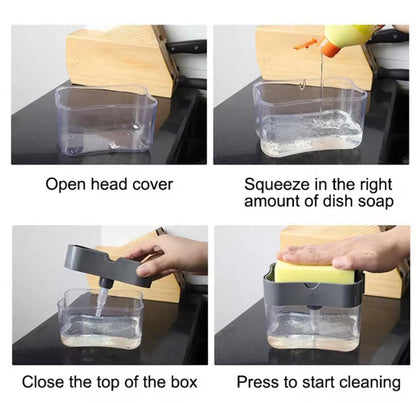 Open head cover

Squeeze in the right amount of dish soap

Close the top of the box

Press to start cleaning