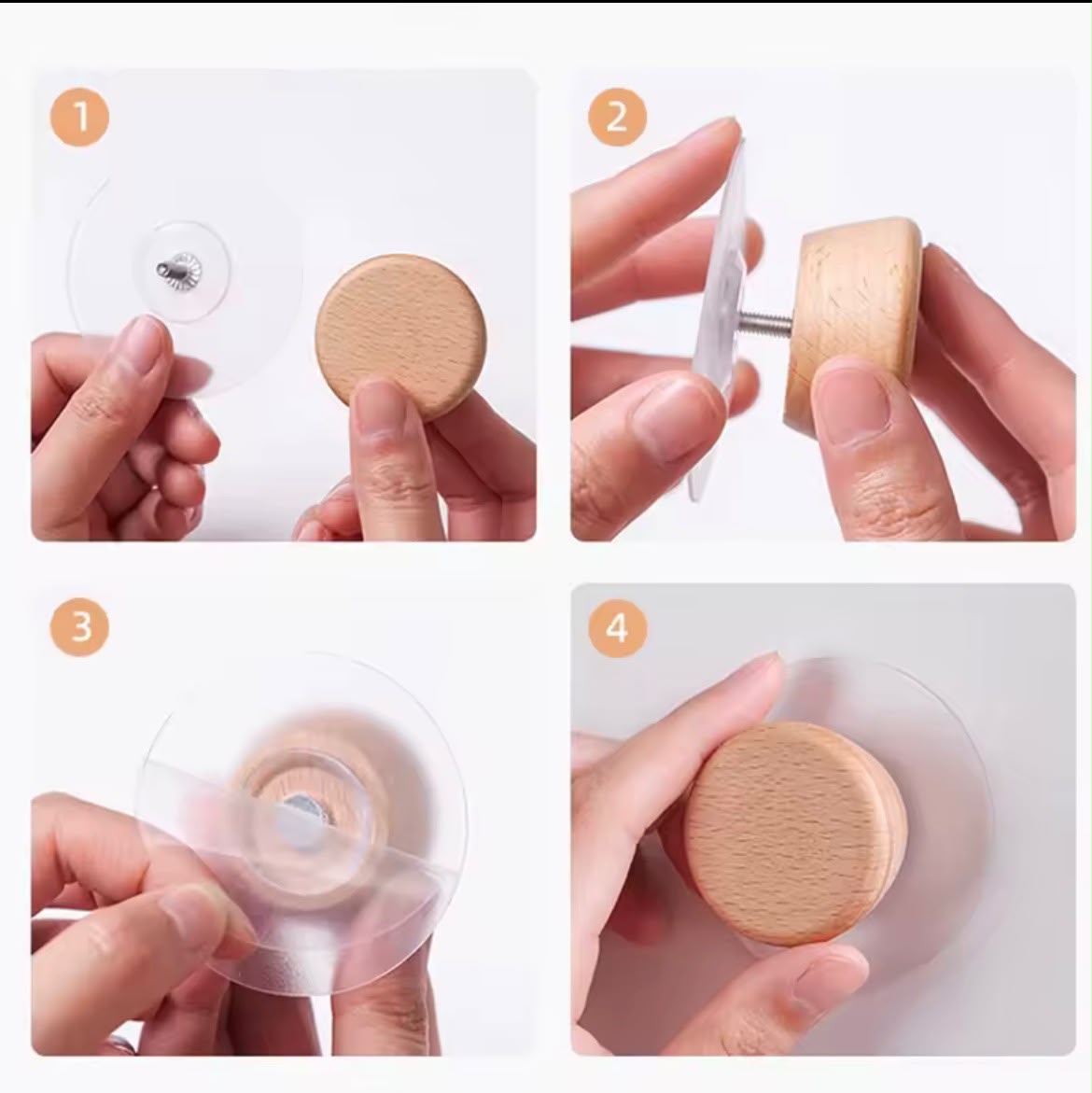 1

2

3

4